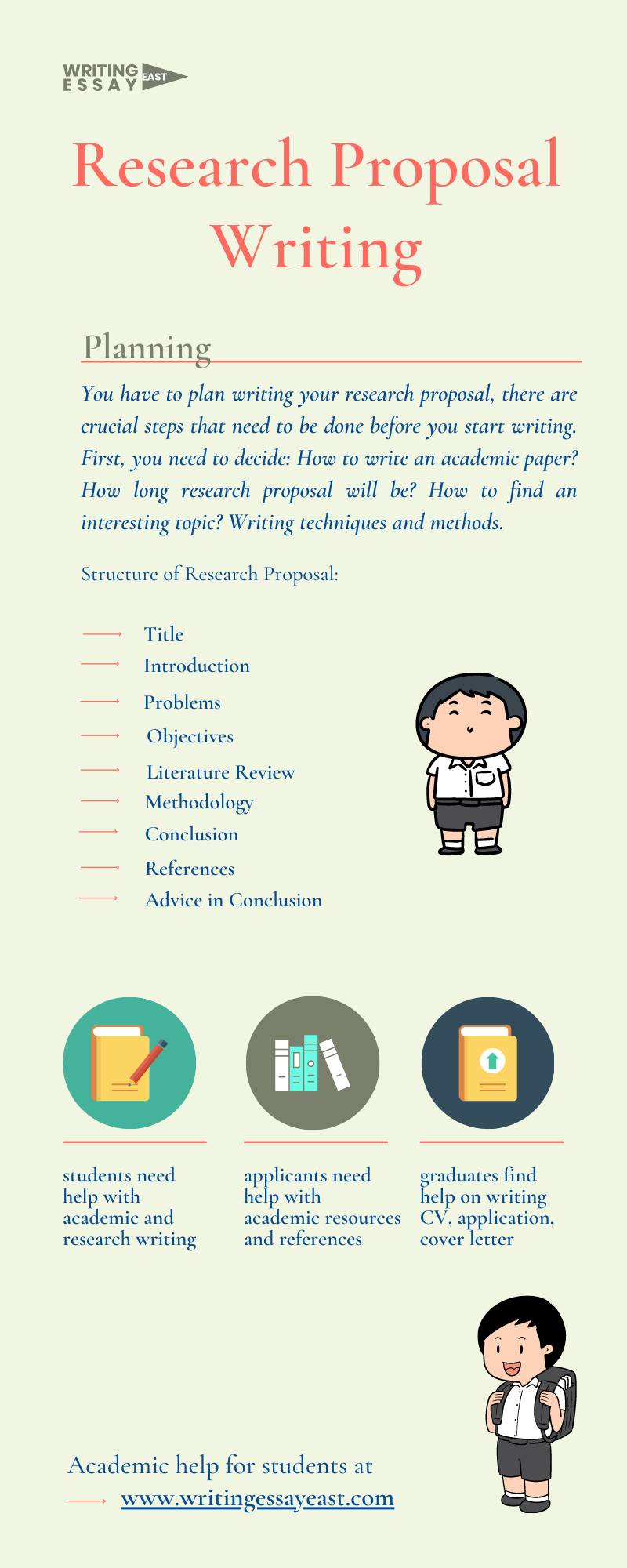 WRITING ESSAY EAST

Research Proposal Writing

Planning

You have to plan writing your research proposal, there are crucial steps that need to be done before you start writing. First, you need to decide: How to write an academic paper? How long research proposal will be? How to find an interesting topic? Writing techniques and methods.

Structure of Research Proposal:

Title
Introduction
Problems
Objectives
Literature Review
Methodology
Conclusion
References
Advice in Conclusion

students need help with academic and research writing

applicants need help with academic resources and references

graduates find help on writing CV, application, cover letter

Academic help for students at
www.writingessayeast.com