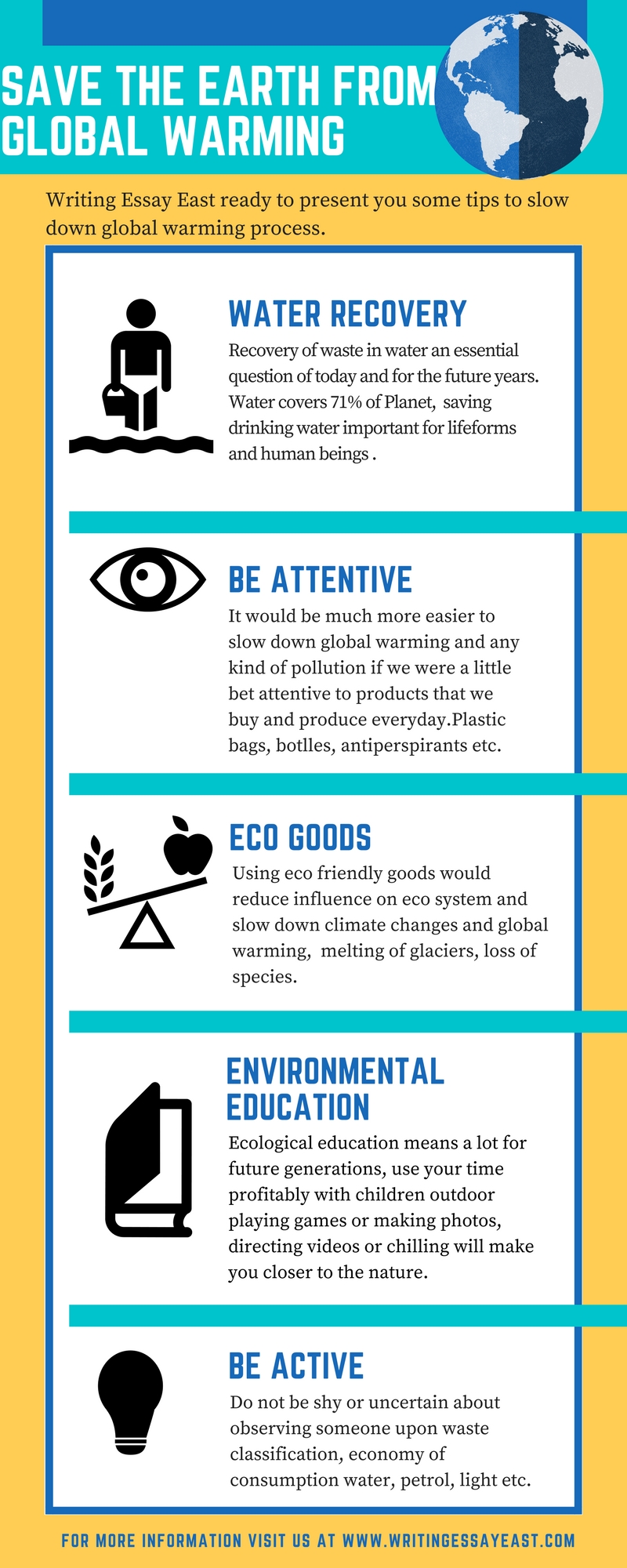 SAVE THE EARTH FROM GLOBAL WARMING

Writing Essay East ready to present you some tips to slow down global warming process.

WATER RECOVERY

Recovery of waste in water an essential question of today and for the future years. Water covers 71% of Planet, saving drinking water important for lifeforms and human beings .

BE ATTENTIVE

It would be much more easier to slow down global warming and any kind of pollution if we were a little bet attentive to products that we buy and produce everyday.Plastic bags, botlles, antiperspirants etc.

ECO GOODS

Using eco friendly goods would reduce influence on eco system and slow down climate changes and global warming, melting of glaciers, loss of species.

ENVIRONMENTAL EDUCATION

Ecological education means a lot for future generations, use your time profitably with children outdoor playing games or making photos, directing videos or chilling will make you closer to the nature.

BE ACTIVE

Do not be shy or uncertain about observing someone upon waste classification, economy of consumption water, petrol, light etc.

FOR MORE INFORMATION VISIT US AT WWW.WRITINGESSAYEAST.COM